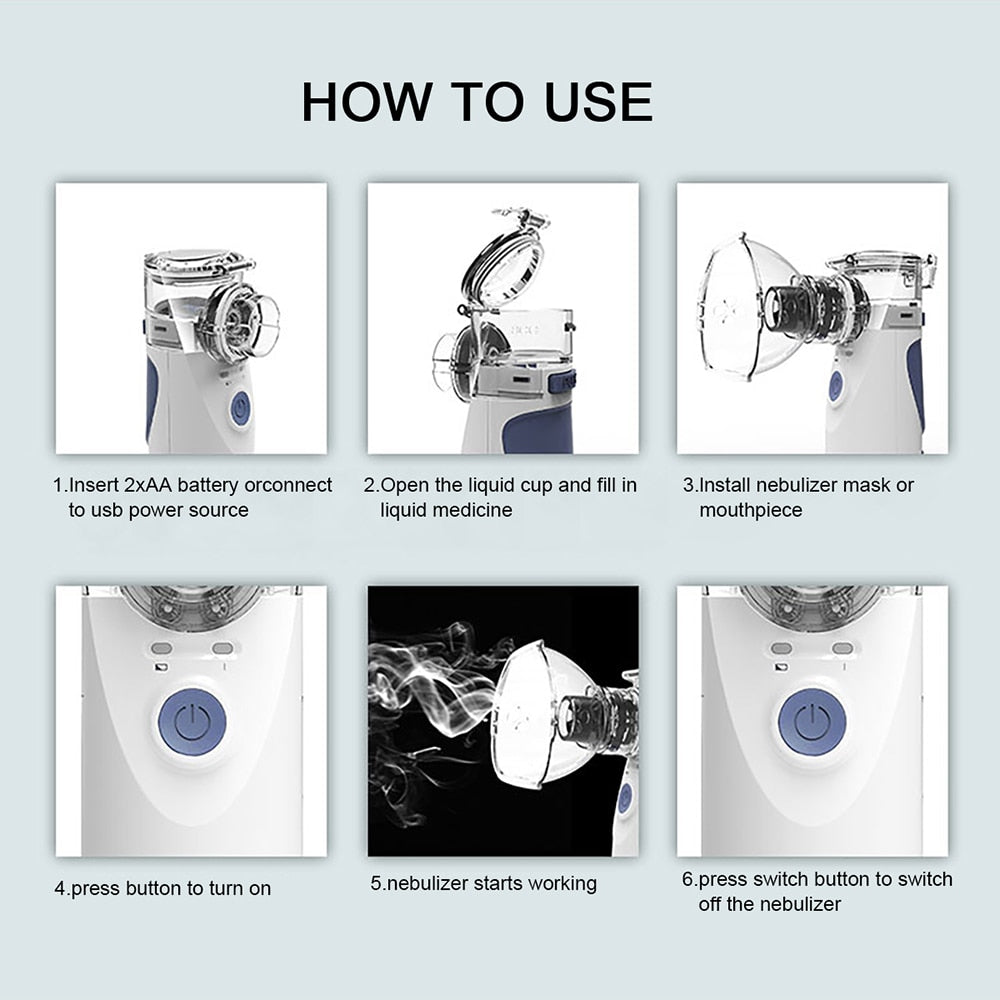 HOW TO USE

1.Insert 2xAA battery orconnect to usb power source

2.Open the liquid cup and fill in liquid medicine

3.Install nebulizer mask or mouthpiece

4.press button to turn on

5.nebulizer starts working

6.press switch button to switch off the nebulizer